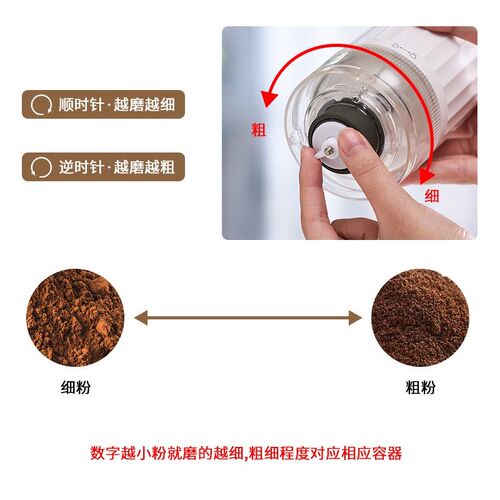 顺时针·越磨越细

逆时针·越磨越粗

粗

细

细粉

粗粉

数字越小粉就磨的越细,粗细程度对应相应容器