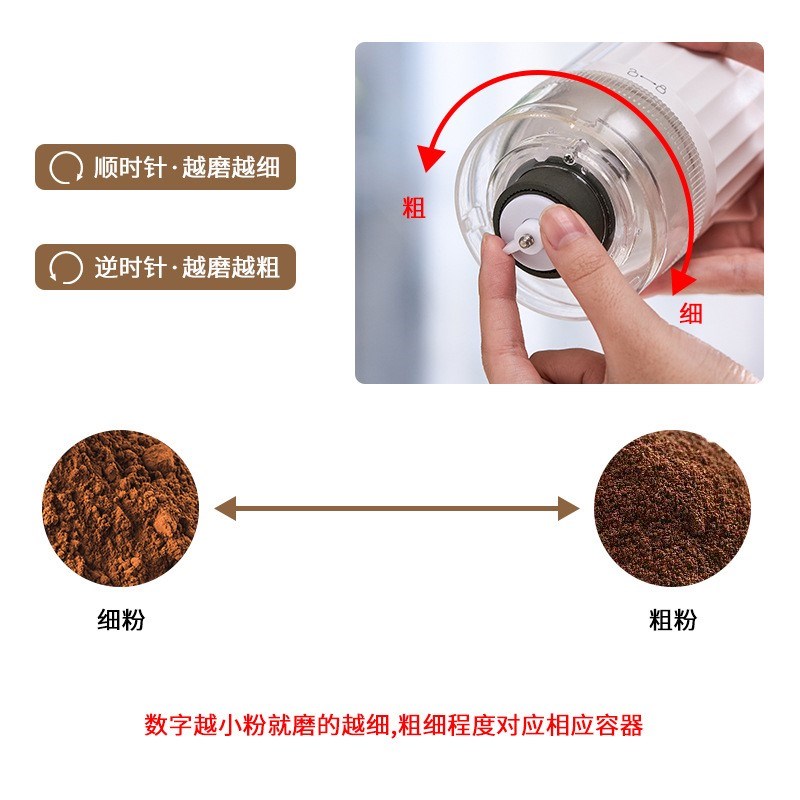 顺时针·越磨越细

逆时针·越磨越粗

粗

细

细粉

粗粉

数字越小粉就磨的越细,粗细程度对应相应容器