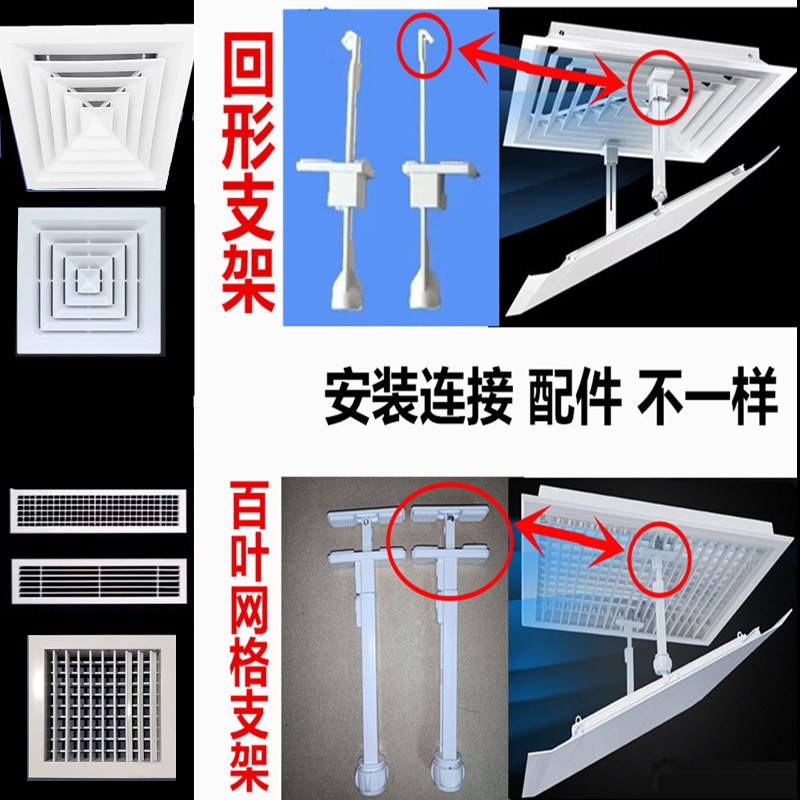 回形支架

安装连接 配件 不一样

百叶网格支架