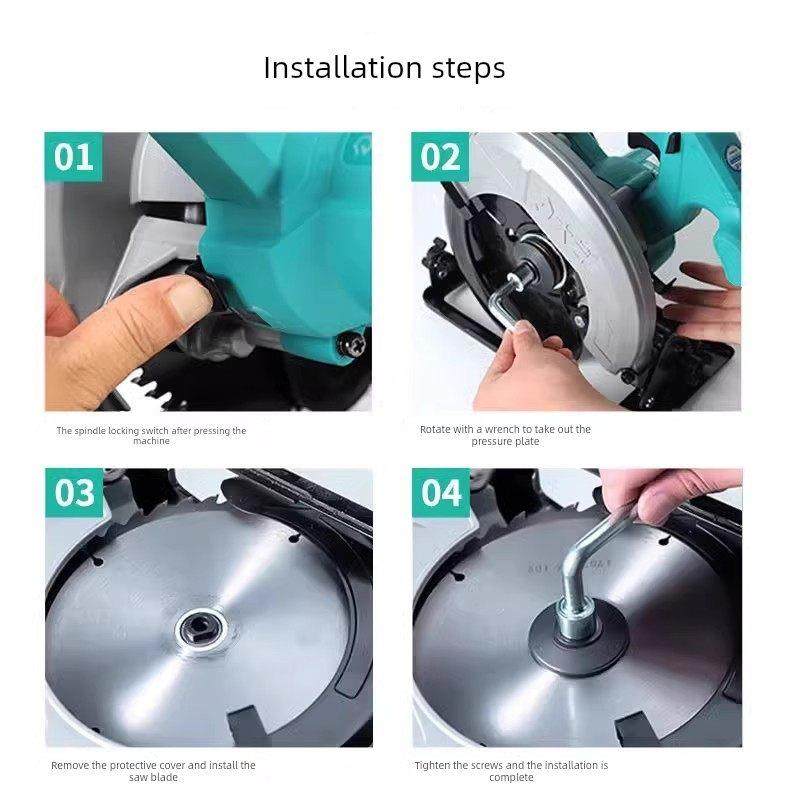 Installation steps

01

The spindle locking switch after pressing the machine

02

Rotate with a wrench to take out the pressure plate

03

Remove the protective cover and install the saw blade

04

Tighten the screws and the installation is complete