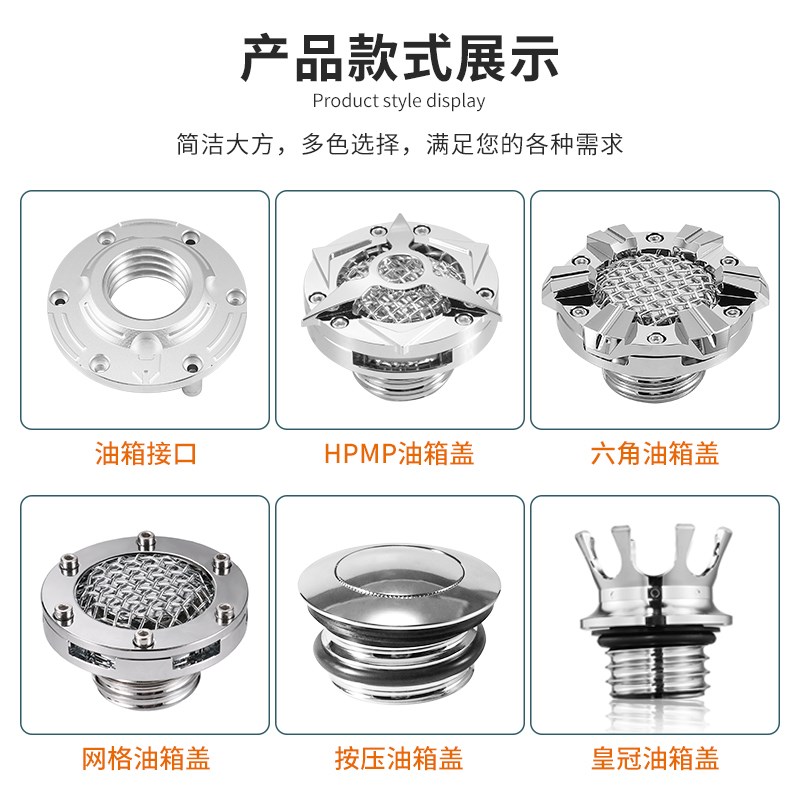 产品款式展示
Product style display

简洁大方，多色选择，满足您的各种需求

油箱接口

HPMP油箱盖

六角油箱盖

网格油箱盖

按压油箱盖

皇冠油箱盖