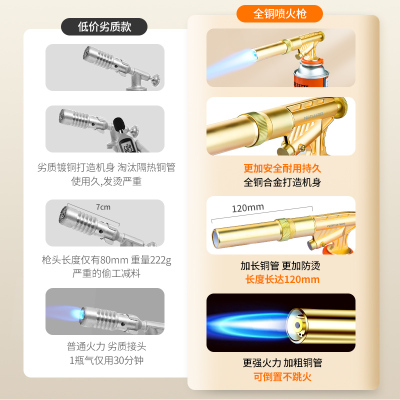 低价劣质款

劣质镀铜打造机身 淘汰隔热铜管
使用久,发烫严重

7cm

枪头长度仅有80mm 重量222g
严重的偷工减料

普通火力 劣质接头
1瓶气仅用30分钟

全铜喷火枪

更加安全耐用持久
全铜合金打造机身

120mm

加长铜管 更加防烫
长度长达120mm

更强火力 加粗铜管
可倒置不跳火