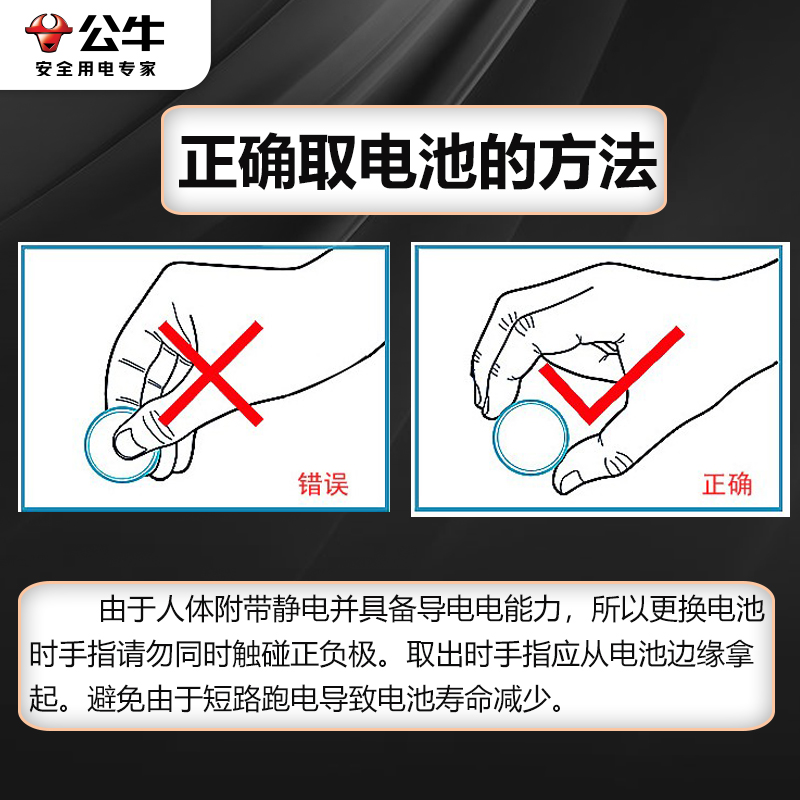 公牛
安全用电专家

正确取电池的方法

错误

正确

由于人体附带静电并具备导电电能力，所以更换电池时手指请勿同时触碰正负极。取出时手指应从电池边缘拿起。避免由于短路跑电导致电池寿命减少。