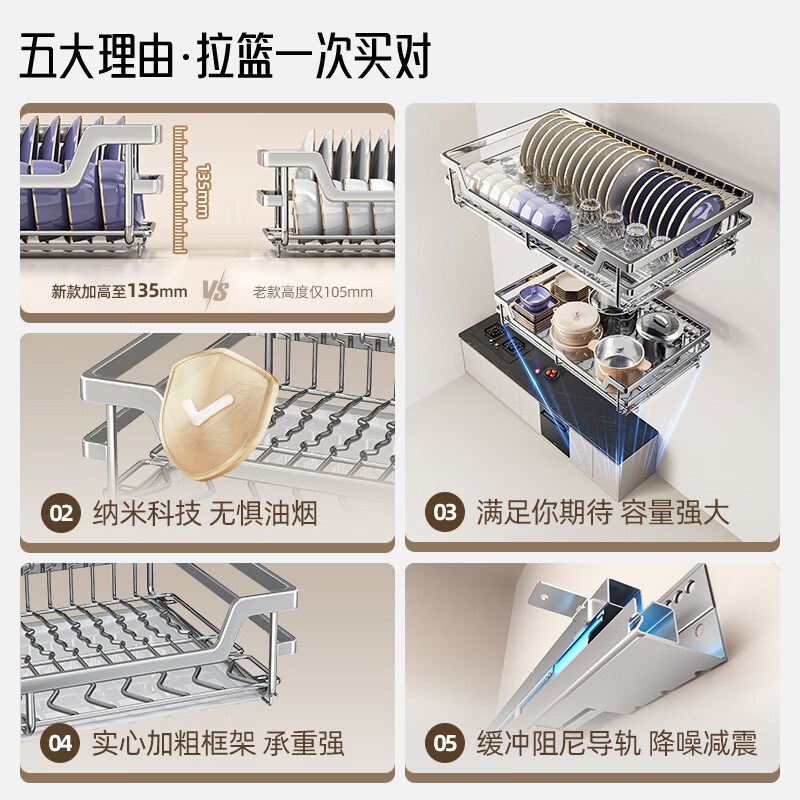 五大理由·拉篮一次买对

135mm

新款加高至135mm VS 老款高度仅105mm

02 纳米科技 无惧油烟

03 满足你期待 容量强大

04 实心加粗框架 承重强

05 缓冲阻尼导轨 降噪减震