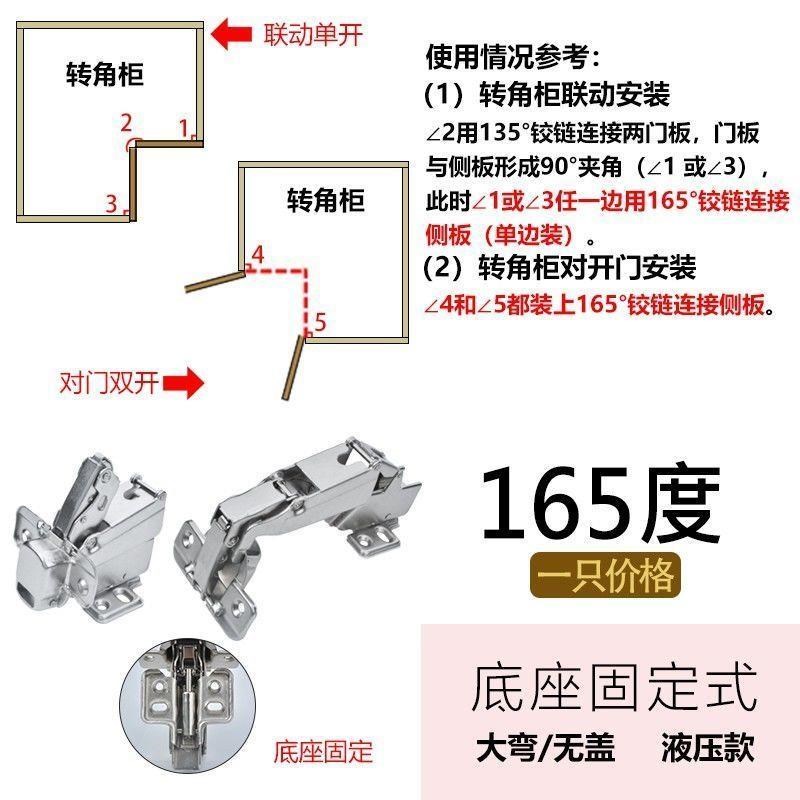 联动单开

转角柜

2

1

3

转角柜

4

5

对门双开

使用情况参考：

(1) 转角柜联动安装

∠2用135°铰链连接两门板，门板与侧板形成90°夹角（∠1 或∠3），此时∠1或∠3任一边用165°铰链连接侧板（单边装）。

(2) 转角柜对开门安装

∠4和∠5都装上165°铰链连接侧板。

165度

一只价格

底座固定

底座固定式

大弯/无盖 液压款