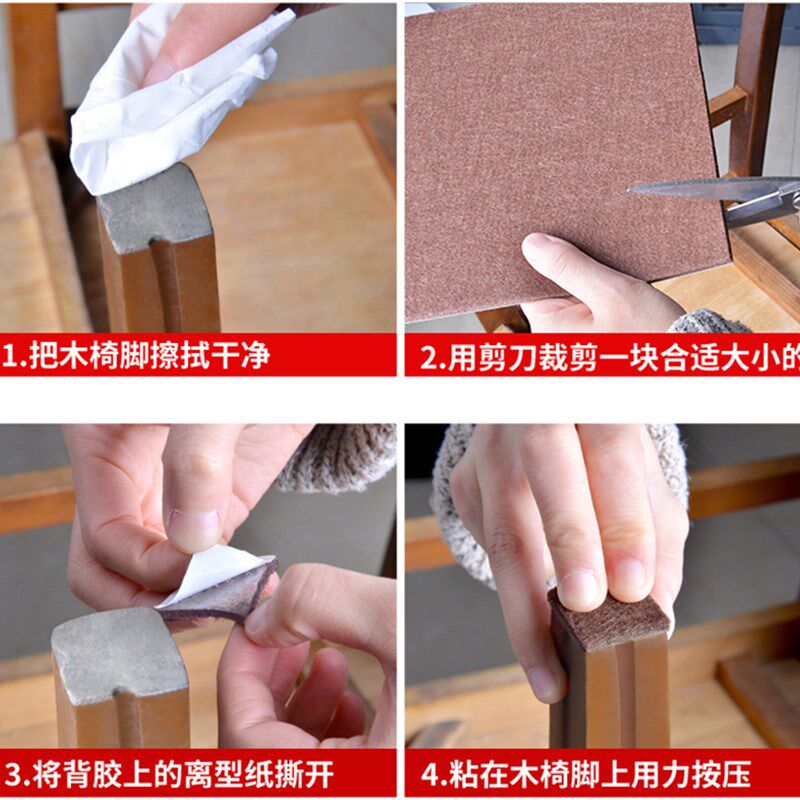 1.把木椅脚擦拭干净

2.用剪刀裁剪一块合适大小的

3.将背胶上的离型纸撕开

4.粘在木椅脚上用力按压