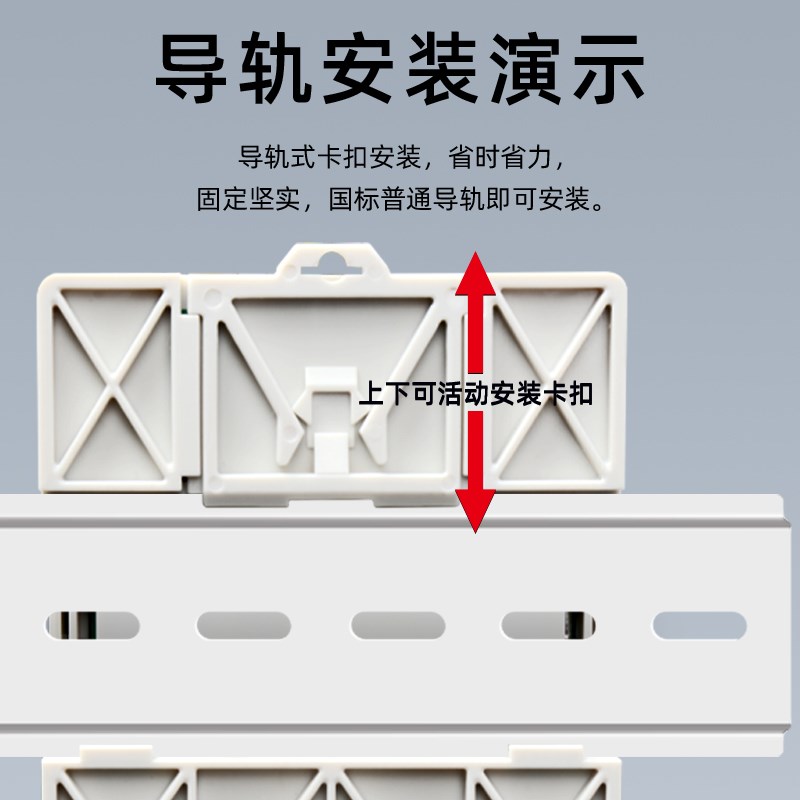 导轨安装演示

导轨式卡扣安装，省时省力，
固定坚实，国标普通导轨即可安装。

上下可活动安装卡扣