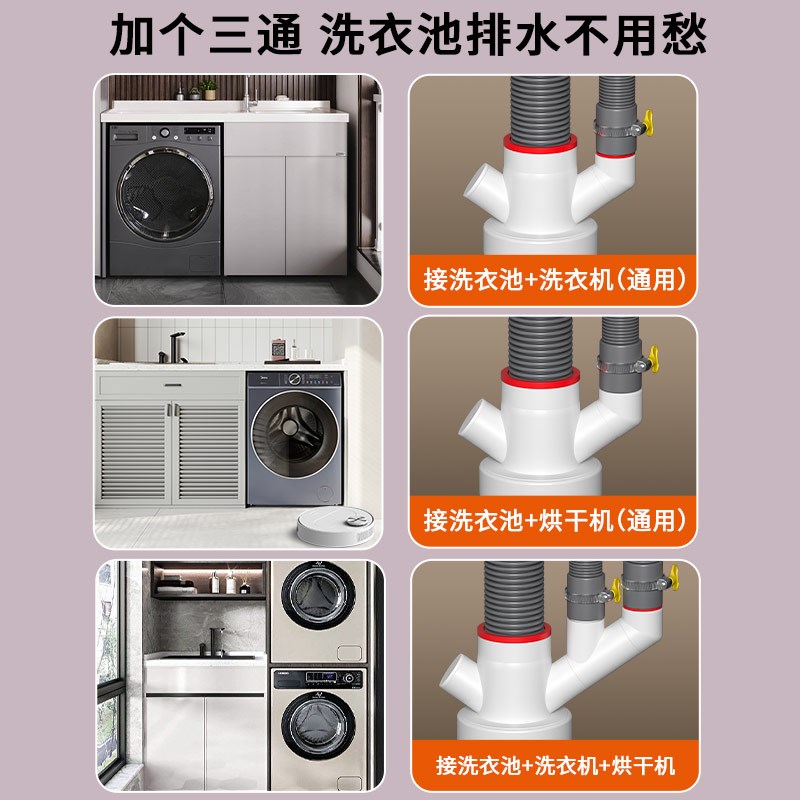 加个三通 洗衣池排水不用愁

接洗衣池+洗衣机(通用)

接洗衣池+烘干机(通用)

接洗衣池+洗衣机+烘干机