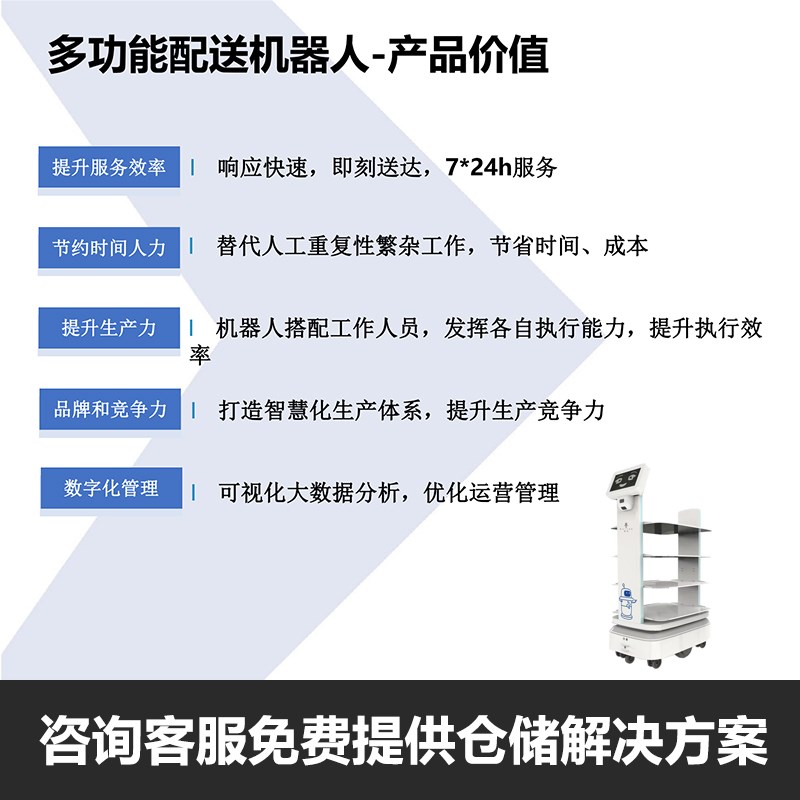 多功能配送机器人-产品价值

提升服务效率 | 响应快速，即刻送达，7*24h服务

节约时间人力 | 替代人工重复性繁杂工作，节省时间、成本

提升生产力 | 机器人搭配工作人员，发挥各自执行能力，提升执行效率

品牌和竞争力 | 打造智慧化生产体系，提升生产竞争力

数字化管理 | 可视化大数据分析，优化运营管理

咨询客服免费提供仓储解决方案