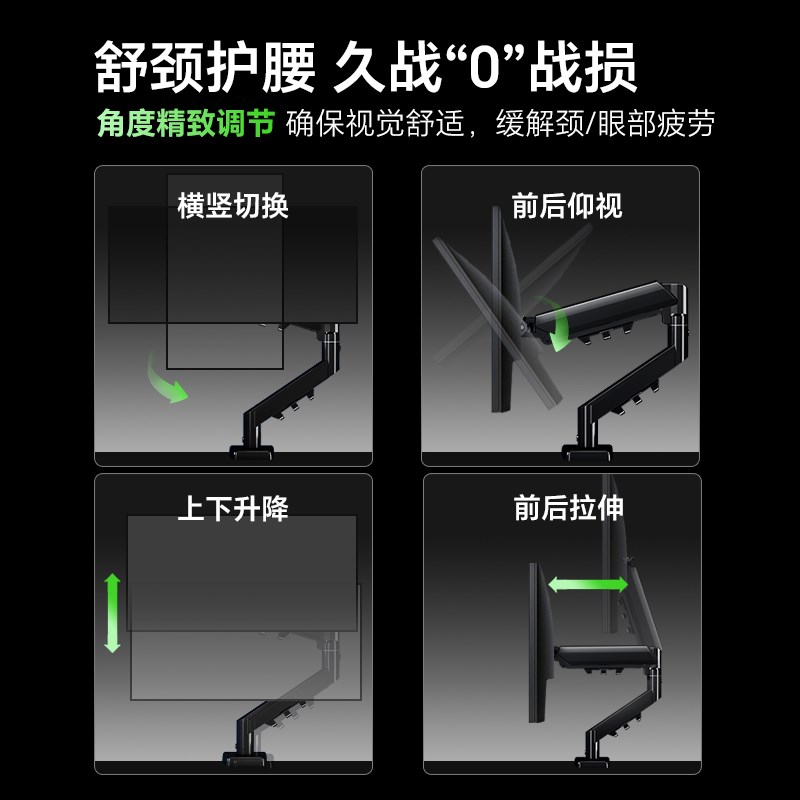 舒颈护腰 久战“0”战损

角度精致调节 确保视觉舒适，缓解颈/眼部疲劳

横竖切换

前后仰视

上下升降

前后拉伸