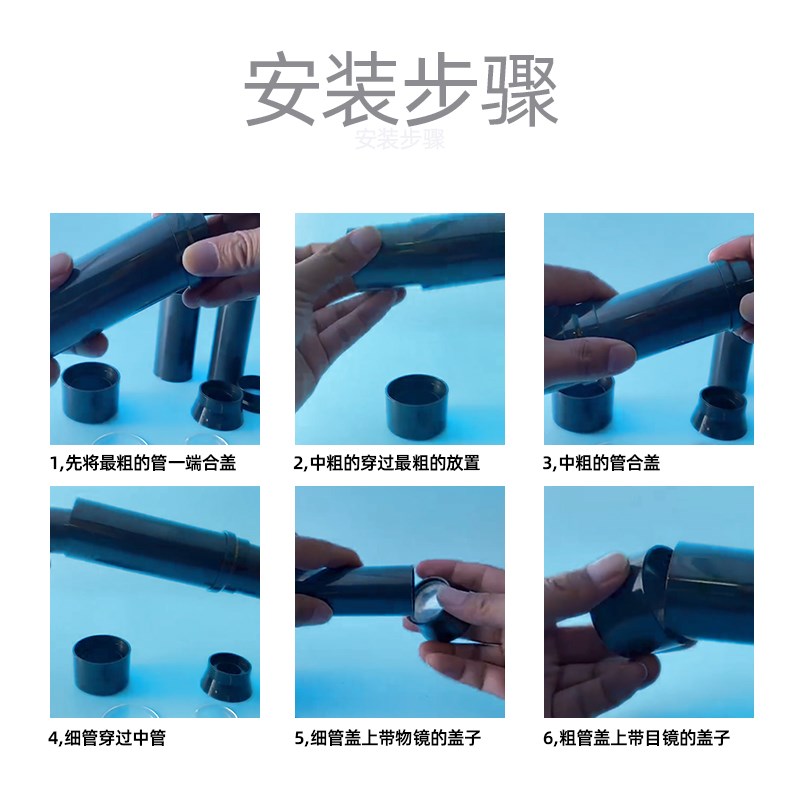 安装步骤
安装步骤

1,先将最粗的管一端合盖

2,中粗的穿过最粗的放置

3,中粗的管合盖

4,细管穿过中管

5,细管盖上带物镜的盖子

6,粗管盖上带目镜的盖子