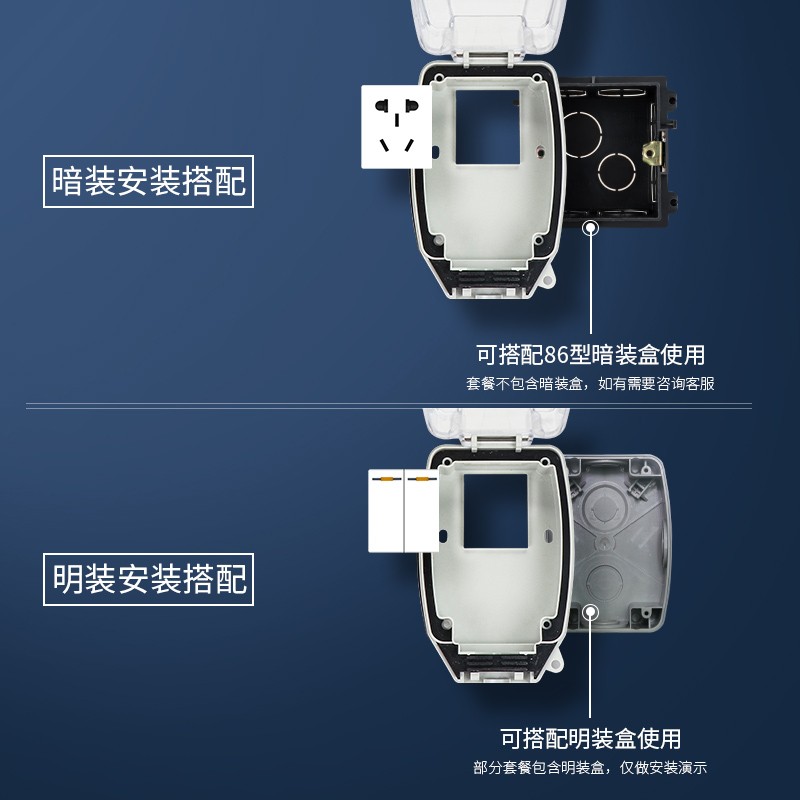 暗装安装搭配

可搭配86型暗装盒使用
套餐不包含暗装盒，如有需要咨询客服

明装安装搭配

可搭配明装盒使用
部分套餐包含明装盒，仅做安装演示