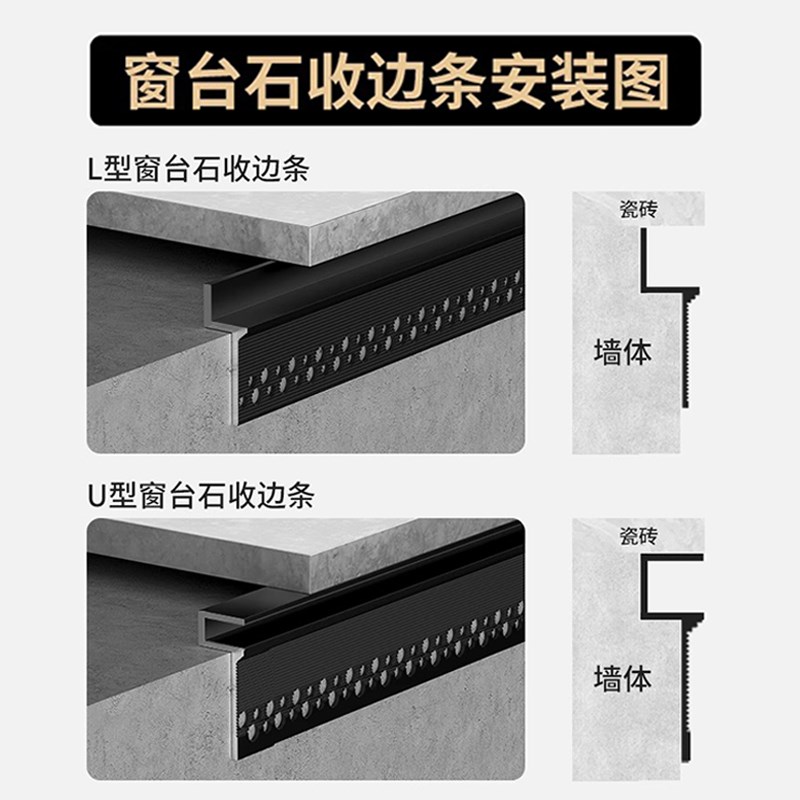 窗台石收边条安装图

L型窗台石收边条

瓷砖

墙体

U型窗台石收边条

瓷砖

墙体