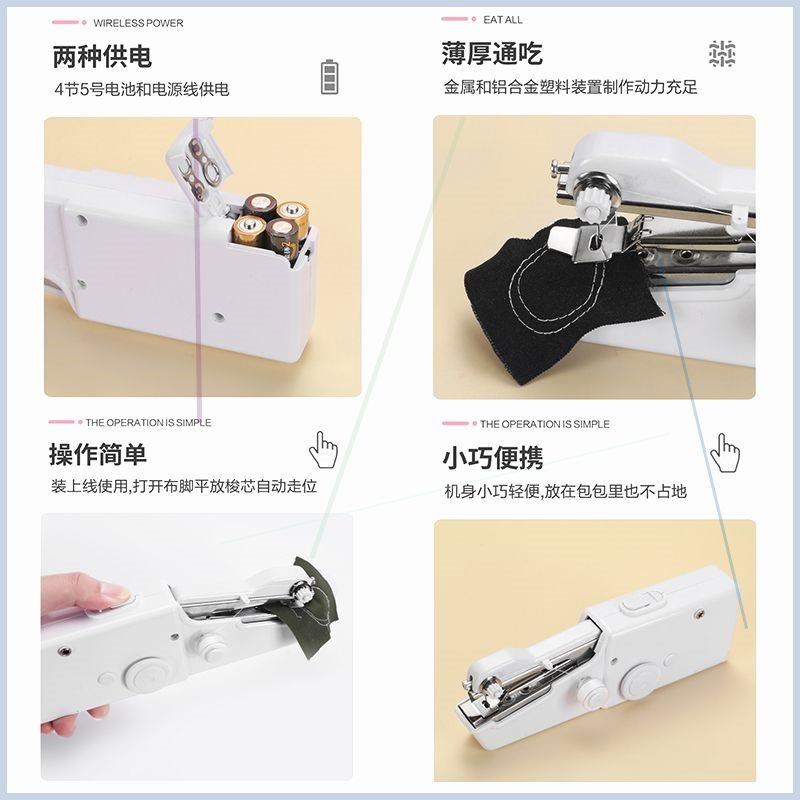 WIRELESS POWER

两种供电

4节5号电池和电源线供电

EAT ALL

薄厚通吃

金属和铝合金塑料装置制作动力充足

THE OPERATION IS SIMPLE

操作简单

装上线使用,打开布脚平放梭芯自动走位

THE OPERATION IS SIMPLE

小巧便携

机身小巧轻便,放在包包里也不占地