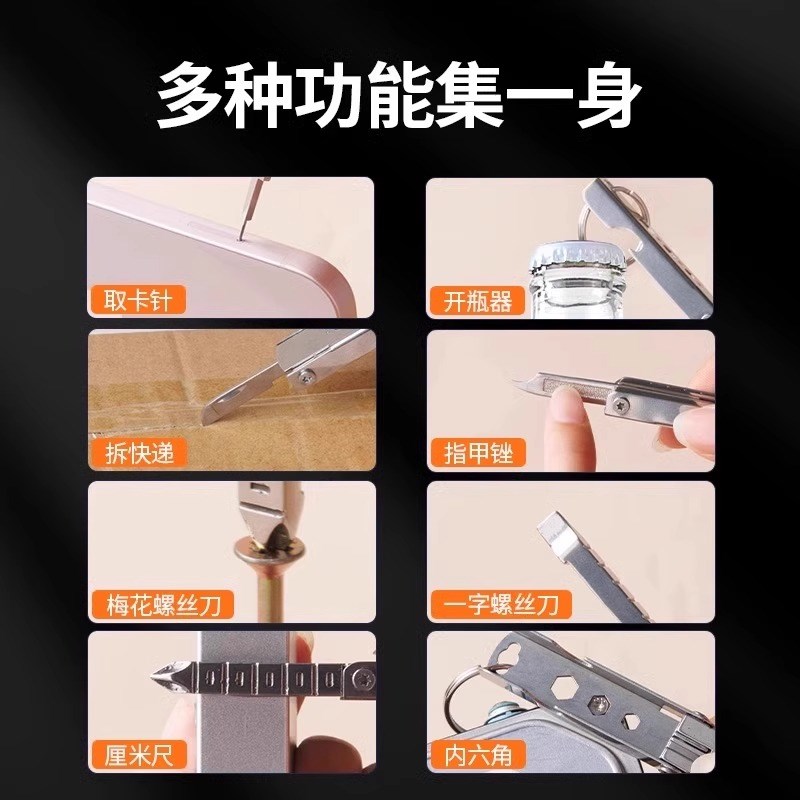 多种功能集一身

取卡针

开瓶器

拆快递

指甲锉

梅花螺丝刀

一字螺丝刀

厘米尺

内六角