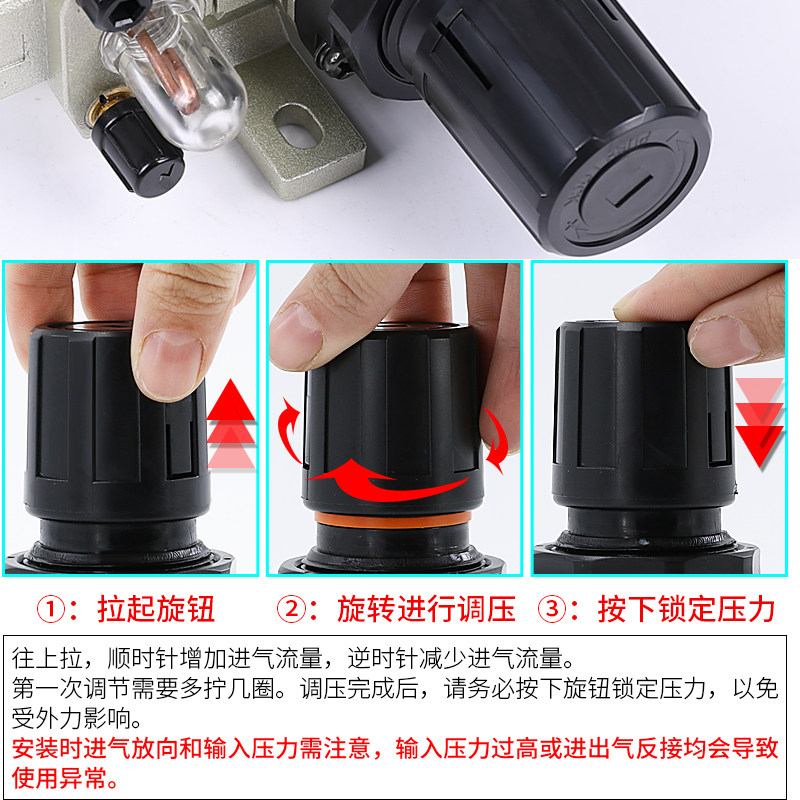 ①：拉起旋钮　②：旋转进行调压　③：按下锁定压力

往上拉，顺时针增加进气流量，逆时针减少进气流量。
第一次调节需要多拧几圈。调压完成后，请务必按下旋钮锁定压力，以免受外力影响。
安装时进气放向和输入压力需注意，输入压力过高或进出气反接均会导致使用异常。