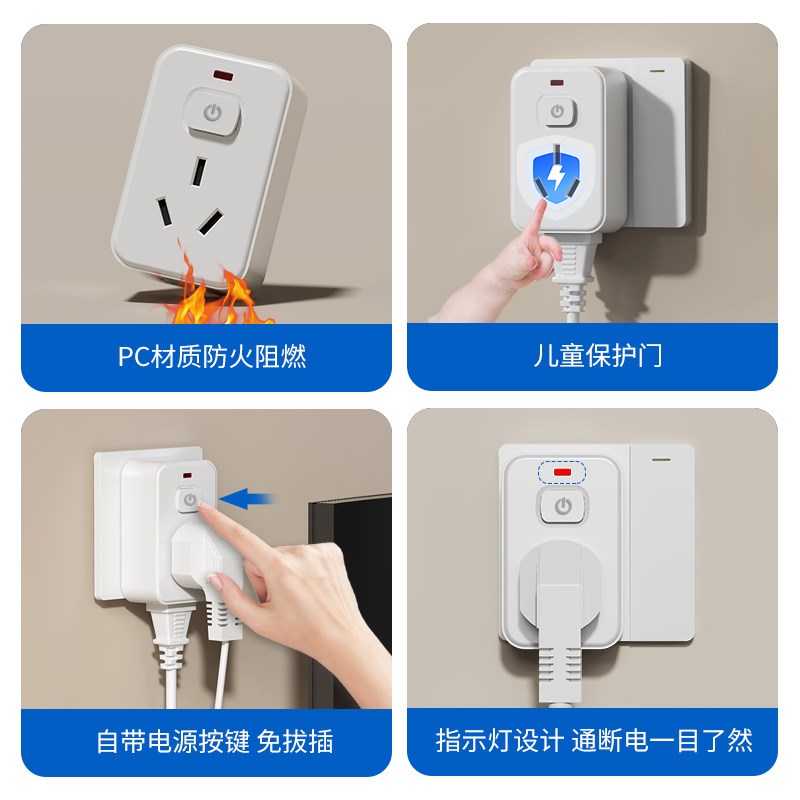 PC材质防火阻燃

儿童保护门

自带电源按键 免拔插

指示灯设计 通断电一目了然