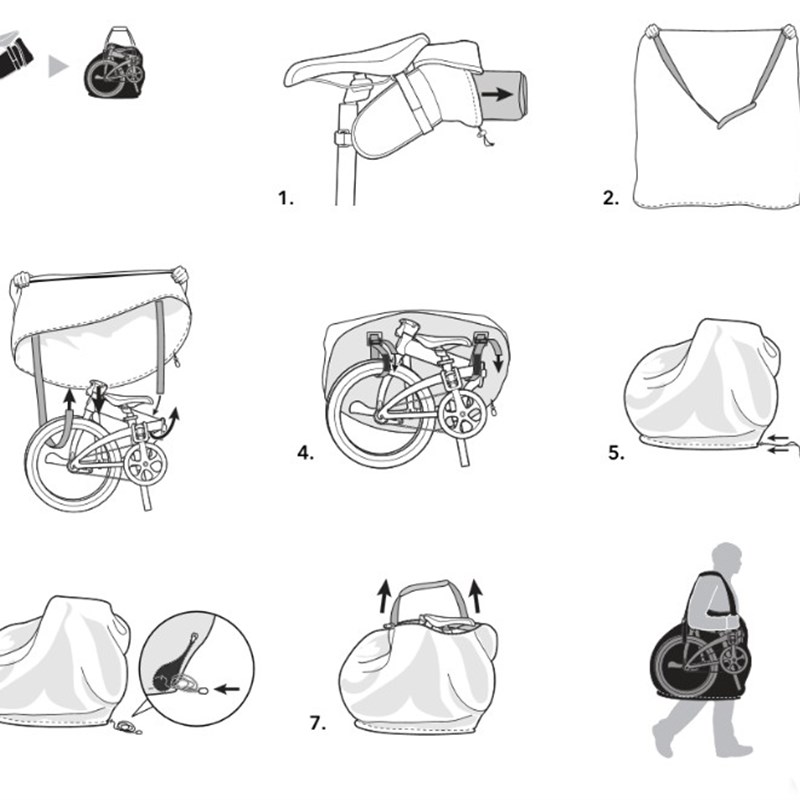 1.

2.

4.

5.

7.