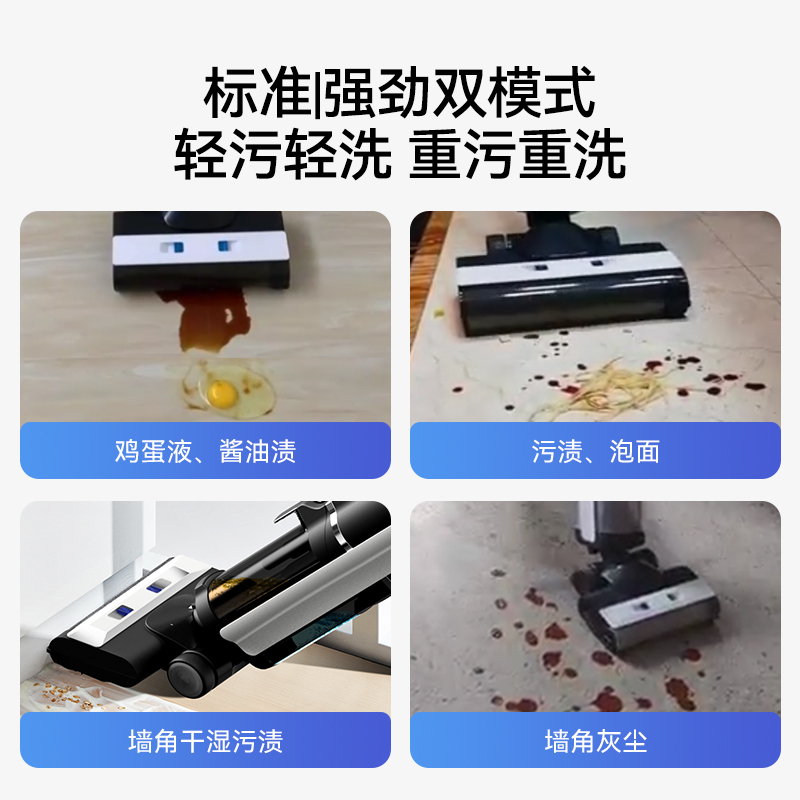 标准|强劲双模式
轻污轻洗 重污重洗

鸡蛋液、酱油渍

污渍、泡面

墙角干湿污渍

墙角灰尘