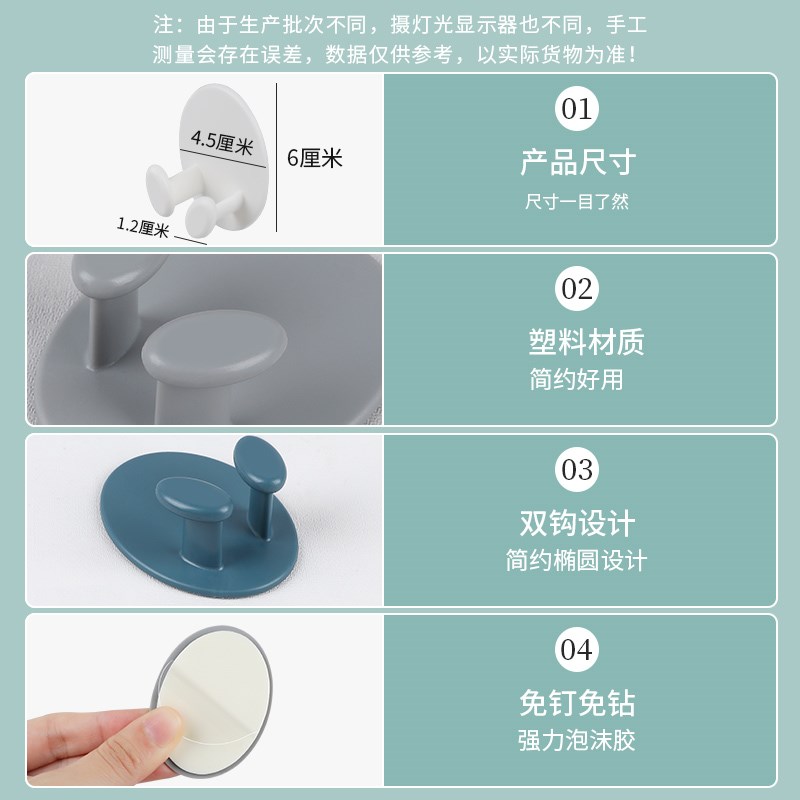 注：由于生产批次不同，摄灯光显示器也不同，手工测量会存在误差，数据仅供参考，以实际货物为准！

4.5厘米
6厘米
1.2厘米

01
产品尺寸
尺寸一目了然

02
塑料材质
简约好用

03
双钩设计
简约椭圆设计

04
免钉免钻
强力泡沫胶