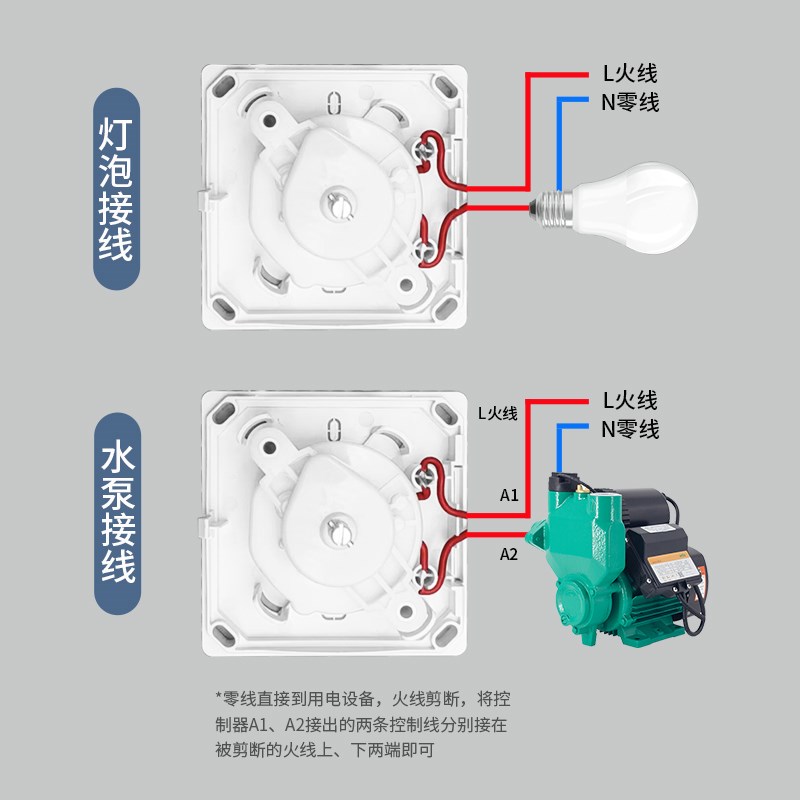 灯泡接线

L火线
N零线

水泵接线

L火线
L火线
N零线
A1
A2

*零线直接到用电设备，火线剪断，将控制器A1、A2接出的两条控制线分别接在被剪断的火线上、下两端即可