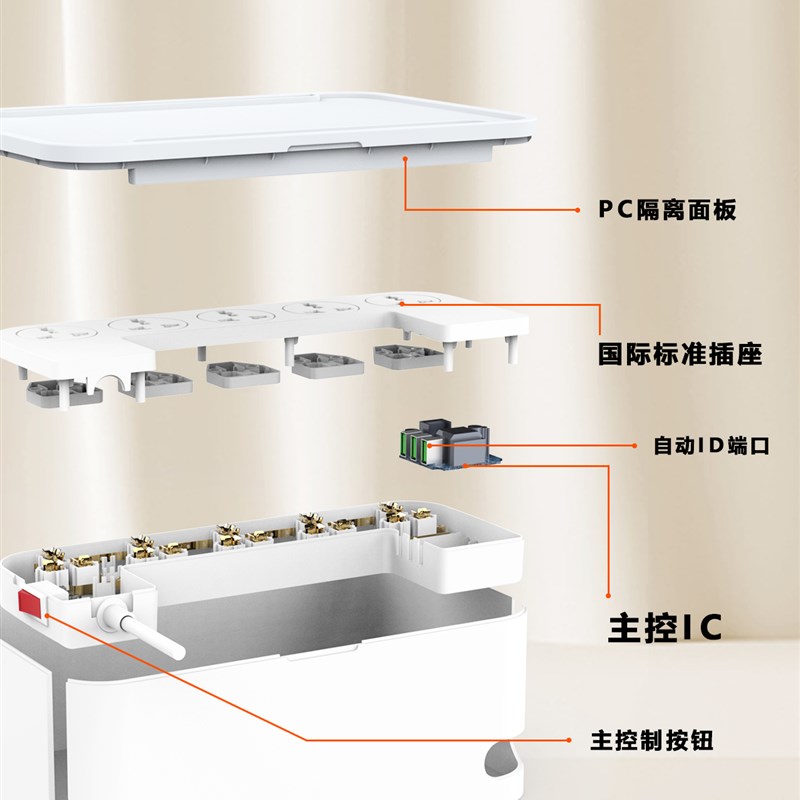 PC隔离面板

国际标准插座

自动ID端口

主控IC

主控制按钮