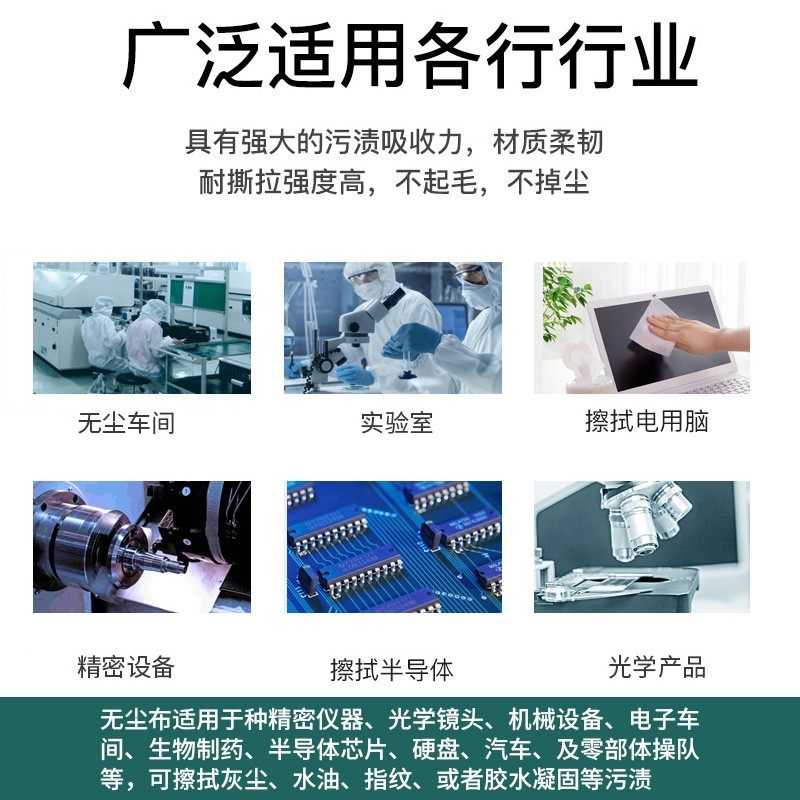 广泛适用各行行业

具有强大的污渍吸收力，材质柔韧
耐撕拉强度高，不起毛，不掉尘

无尘车间

实验室

擦拭电用脑

精密设备

擦拭半导体

光学产品

无尘布适用于种精密仪器、光学镜头、机械设备、电子车间、生物制药、半导体芯片、硬盘、汽车、及零部体操队等，可擦拭灰尘、水油、指纹、或者胶水凝固等污渍