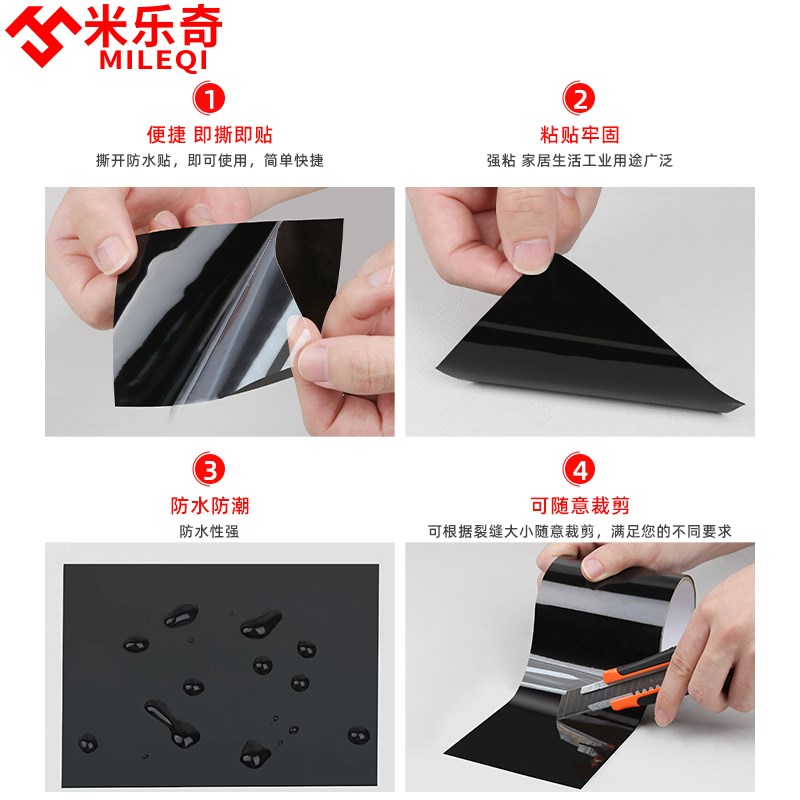 米乐奇
MILEQI

1
便捷 即撕即贴
撕开防水贴，即可使用，简单快捷

2
粘贴牢固
强粘 家居生活工业用途广泛

3
防水防潮
防水性强

4
可随意裁剪
可根据裂缝大小随意裁剪，满足您的不同要求