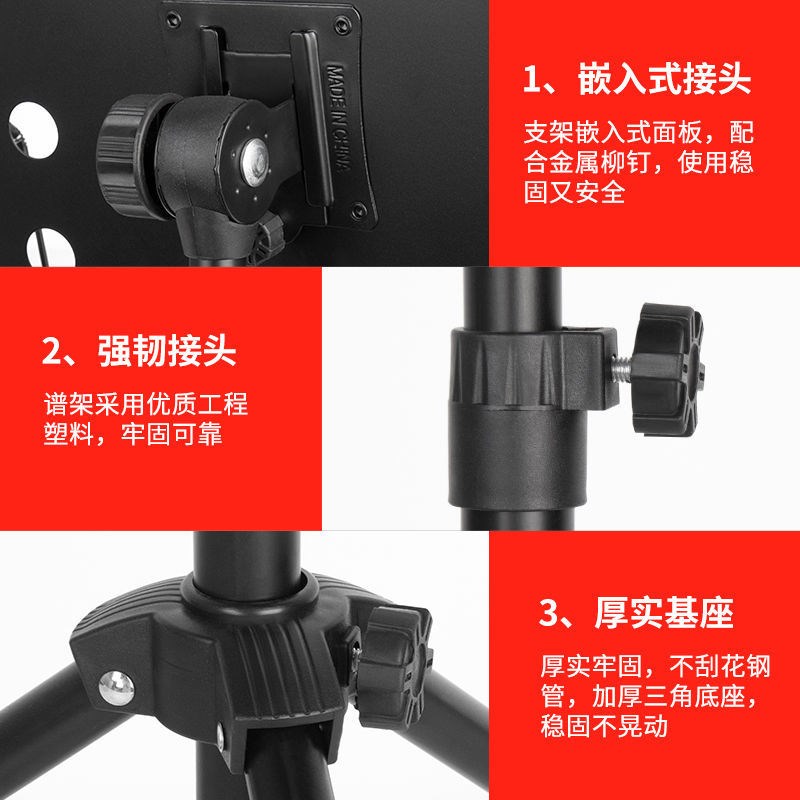 MADE IN CHINA

1、嵌入式接头

支架嵌入式面板，配合金属柳钉，使用稳固又安全

2、强韧接头

谱架采用优质工程塑料，牢固可靠

3、厚实基座

厚实牢固，不刮花钢管，加厚三角底座，稳固不晃动