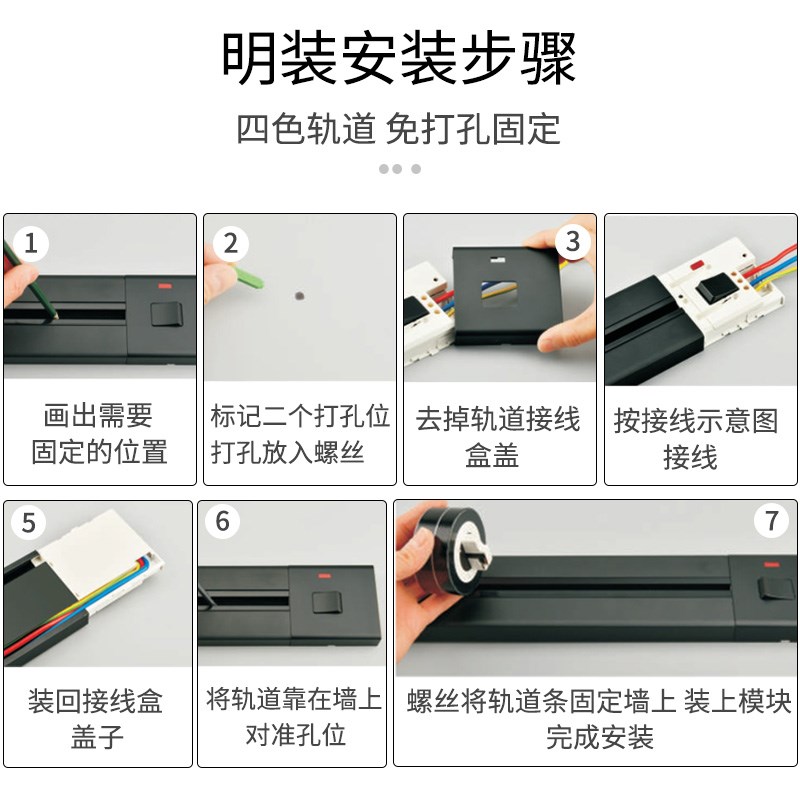 明装安装步骤

四色轨道 免打孔固定

1

画出需要固定的位置

2

标记二个打孔位打孔放入螺丝

3

去掉轨道接线盒盖

按接线示意图接线

5

装回接线盒盖子

6

将轨道靠在墙上对准孔位

7

螺丝将轨道条固定墙上 装上模块完成安装