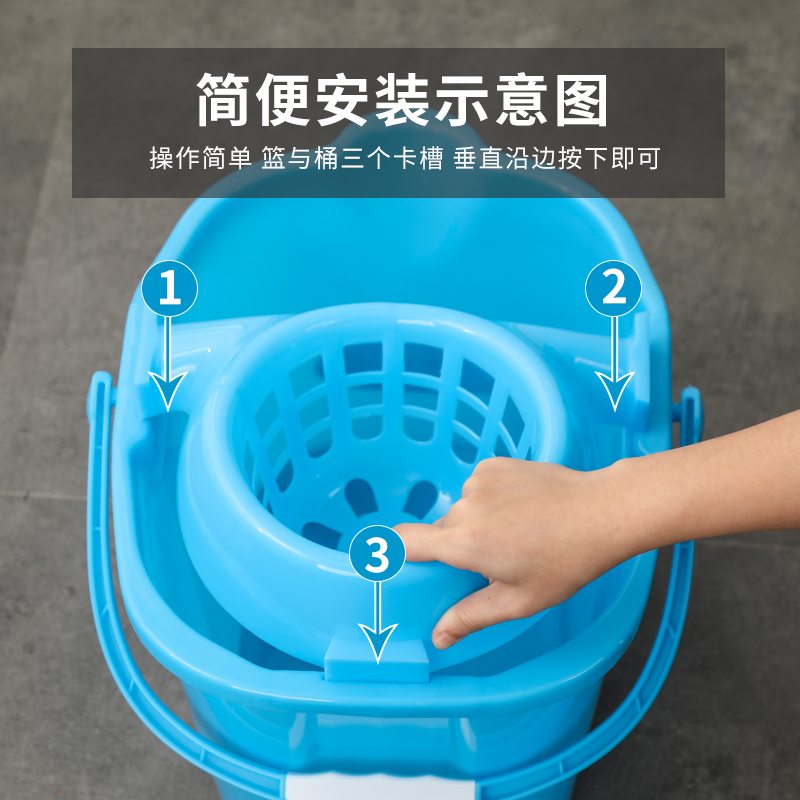 简便安装示意图

操作简单 篮与桶三个卡槽 垂直沿边按下即可

1

2

3