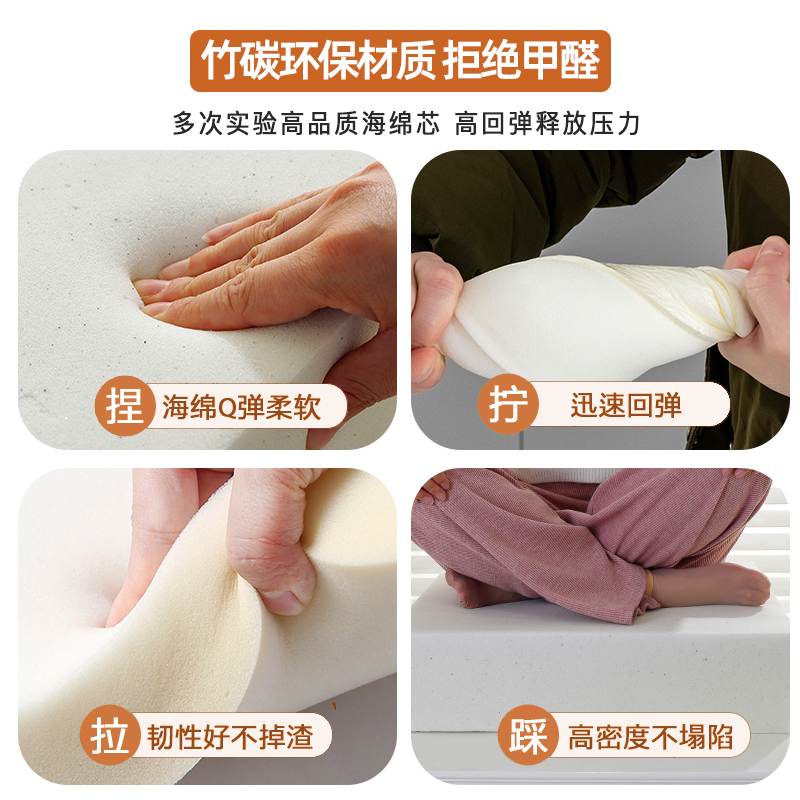 竹碳环保材质 拒绝甲醛

多次实验高品质海绵芯 高回弹释放压力

捏 海绵Q弹柔软

拧 迅速回弹

拉 韧性好不掉渣

踩 高密度不塌陷