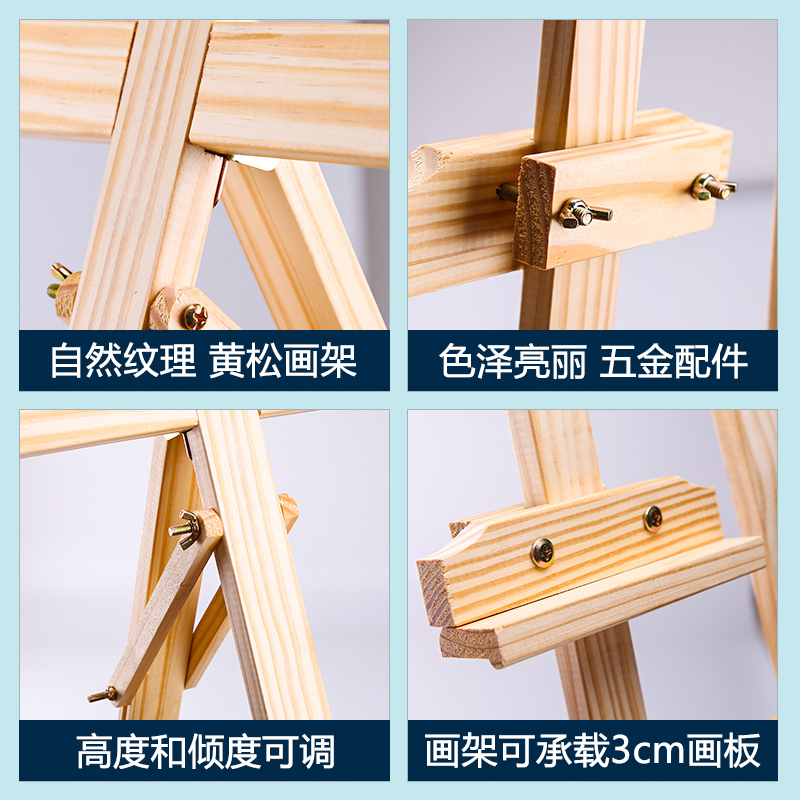 自然纹理 黄松画架

色泽亮丽 五金配件

高度和倾度可调

画架可承载3cm画板