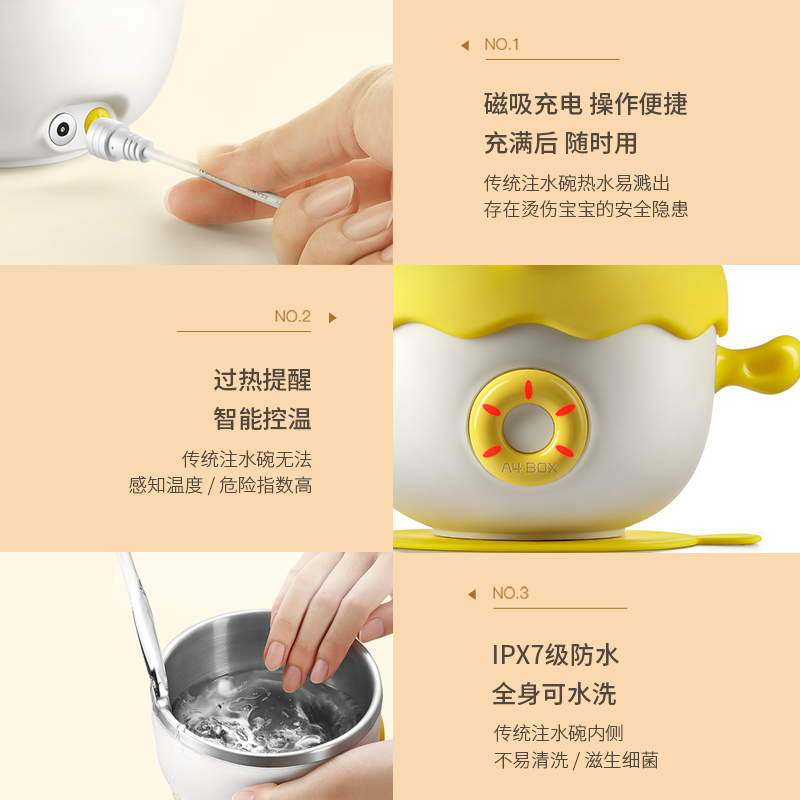 NO.1

磁吸充电 操作便捷

充满后 随时用

传统注水碗热水易溅出
存在烫伤宝宝的安全隐患

NO.2

过热提醒

智能控温

传统注水碗无法
感知温度 / 危险指数高

A4 BOX

NO.3

IPX7级防水

全身可水洗

传统注水碗内侧
不易清洗 / 滋生细菌