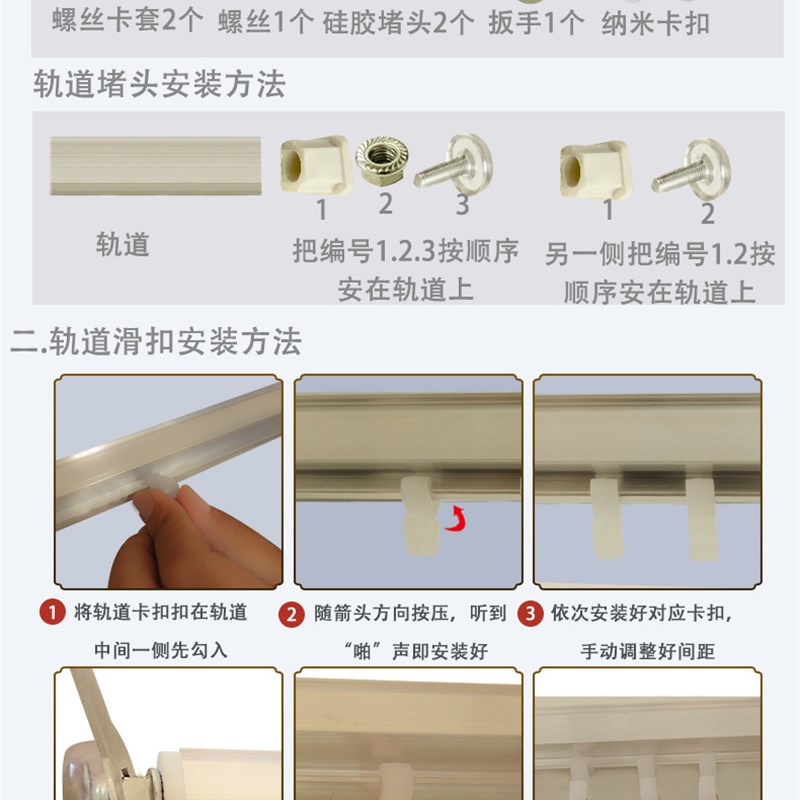 螺丝卡套2个 螺丝1个 硅胶堵头2个 扳手1个 纳米卡扣

轨道堵头安装方法

轨道

1 2 3

把编号1.2.3按顺序安在轨道上

1 2

另一侧把编号1.2按顺序安在轨道上

二.轨道滑扣安装方法

1 将轨道卡扣扣在轨道中间一侧先勾入

2 随箭头方向按压，听到“啪”声即安装好

3 依次安装好对应卡扣，手动调整好间距