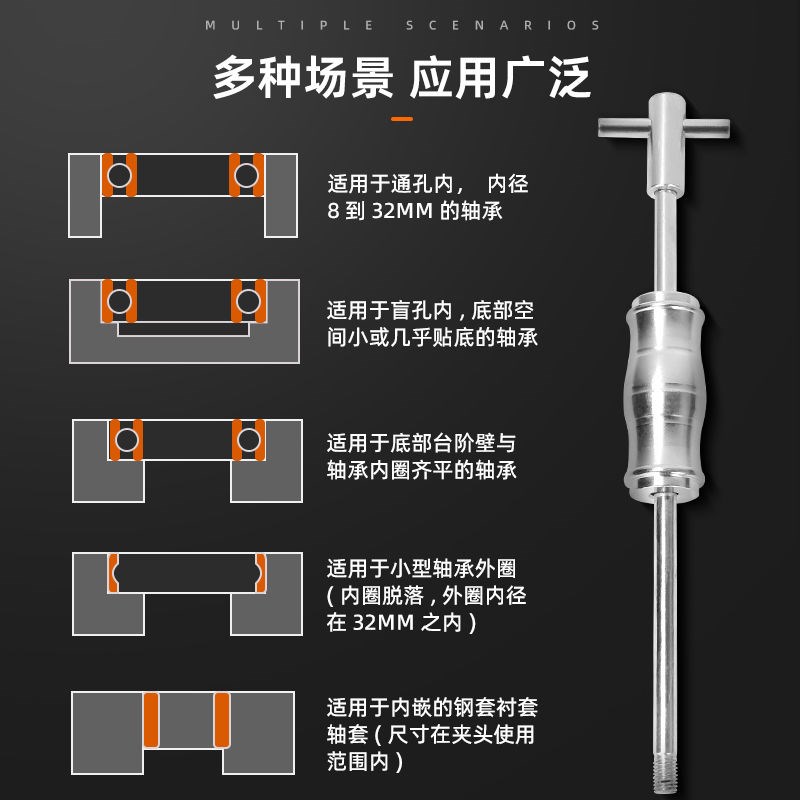 MULTIPLE SCENARIOS

多种场景 应用广泛

适用于通孔内， 内径 8 到 32MM 的轴承

适用于盲孔内，底部空间小或几乎贴底的轴承

适用于底部台阶壁与轴承内圈齐平的轴承

适用于小型轴承外圈（内圈脱落，外圈内径在 32MM 之内）

适用于内嵌的钢套衬套轴套（尺寸在夹头使用范围内）