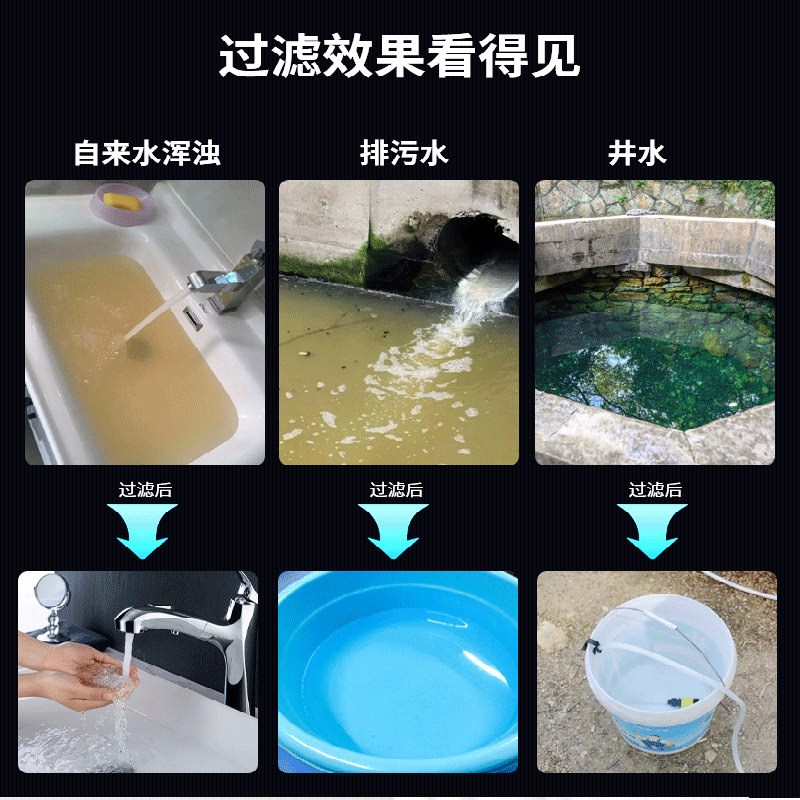 过滤效果看得见

自来水浑浊

排污水

井水

过滤后

过滤后

过滤后