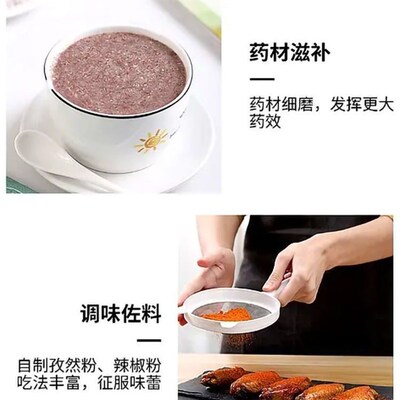 药材滋补

药材细磨，发挥更大药效

调味佐料

自制孜然粉、辣椒粉
吃法丰富，征服味蕾