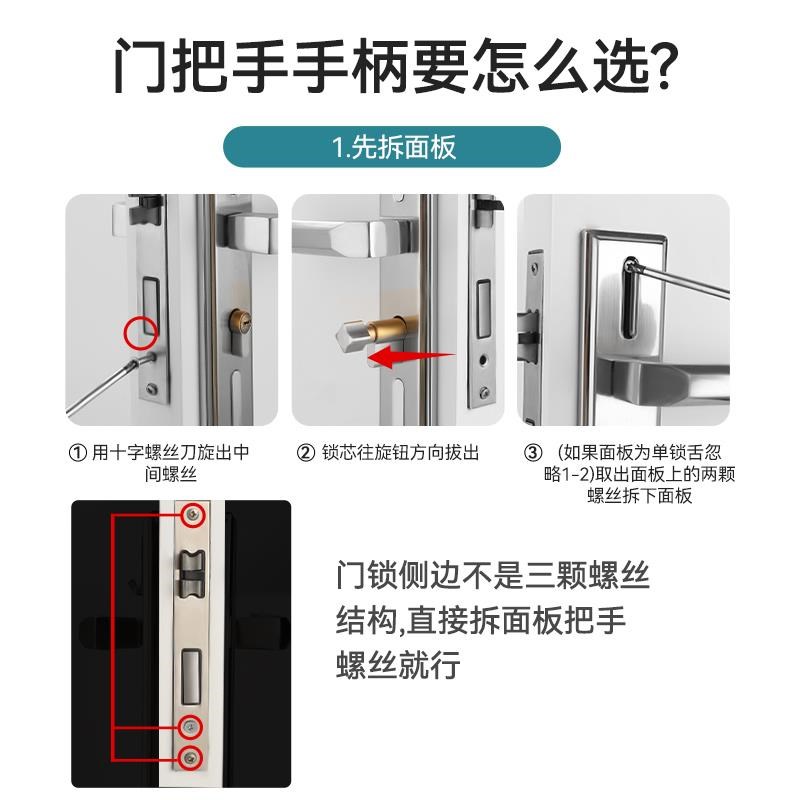 门把手手柄要怎么选?

1.先拆面板

① 用十字螺丝刀旋出中间螺丝

② 锁芯往旋钮方向拔出

③ (如果面板为单锁舌忽略1-2)取出面板上的两颗螺丝拆下面板

门锁侧边不是三颗螺丝结构,直接拆面板把手螺丝就行