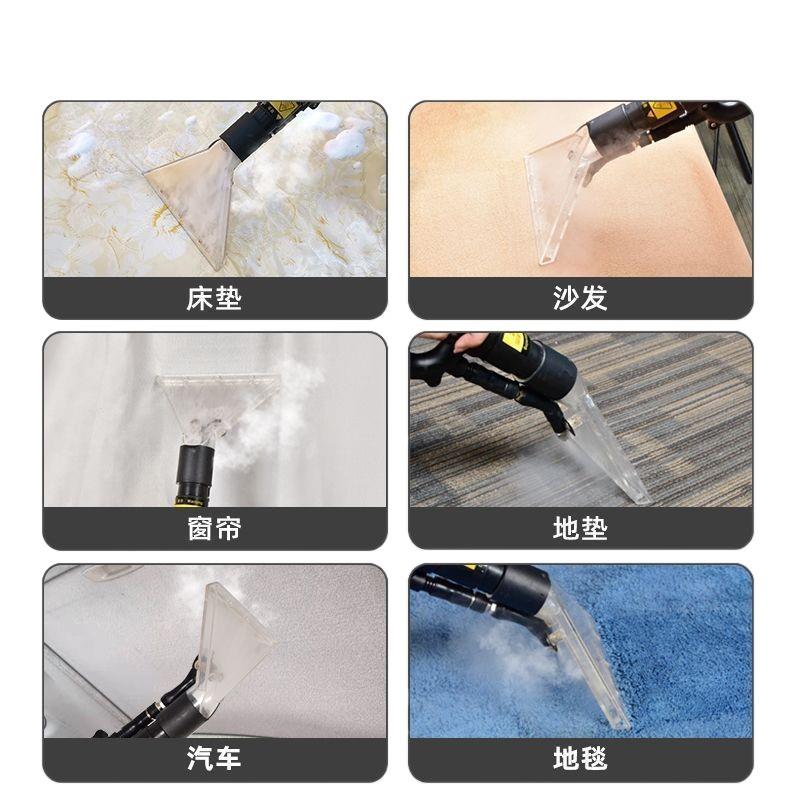 床垫

沙发

窗帘

地垫

汽车

地毯