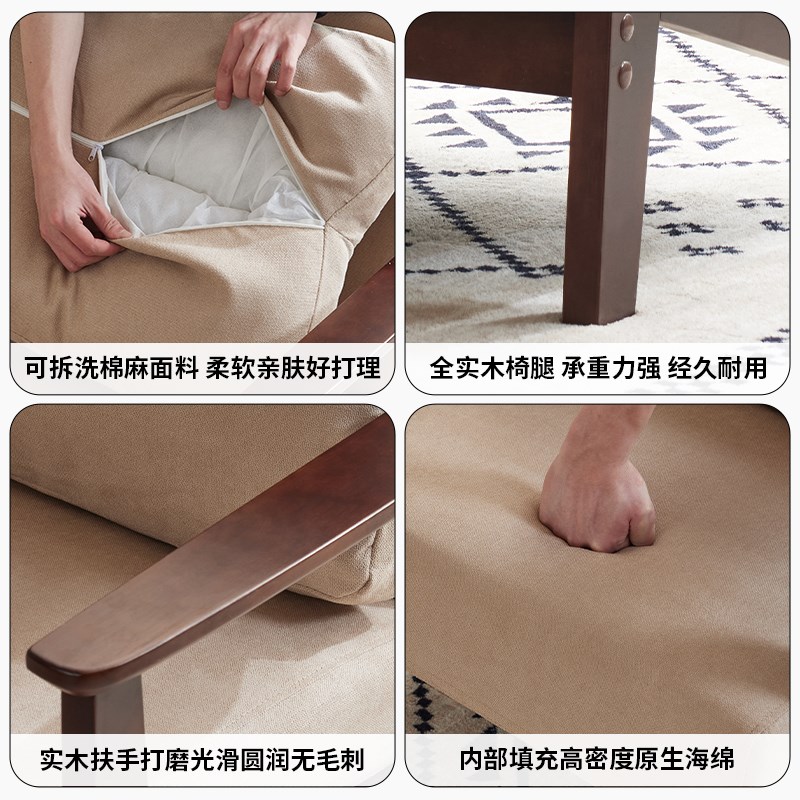 可拆洗棉麻面料 柔软亲肤好打理

全实木椅腿 承重力强 经久耐用

实木扶手打磨光滑圆润无毛刺

内部填充高密度原生海绵