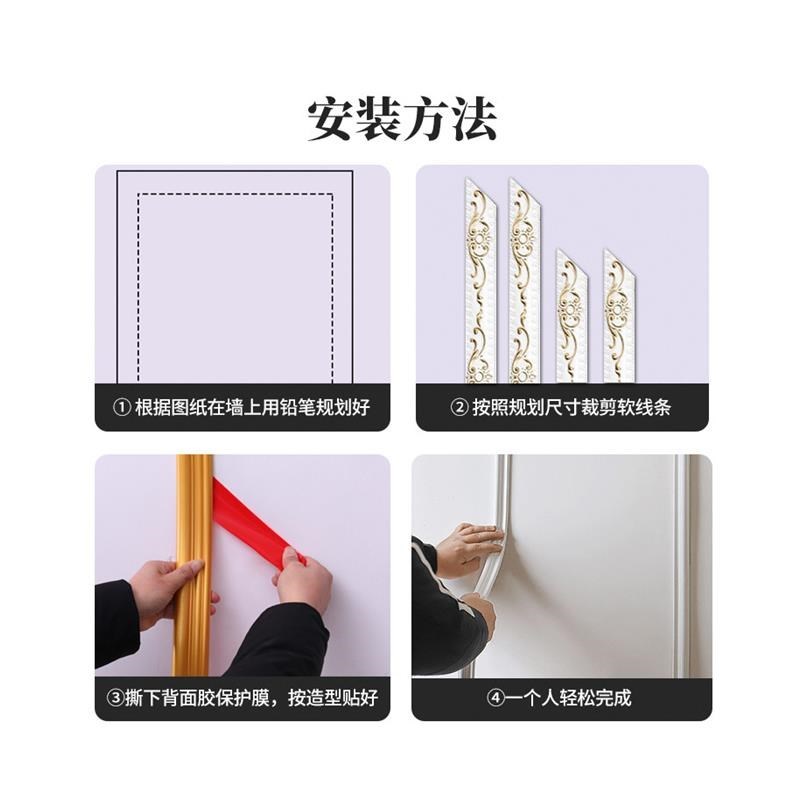 安装方法

① 根据图纸在墙上用铅笔规划好

② 按照规划尺寸裁剪软线条

③撕下背面胶保护膜，按造型贴好

④一个人轻松完成