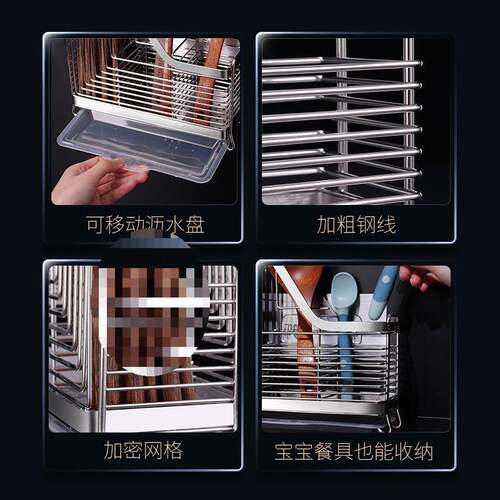 可移动沥水盘

加粗钢线

加密网格

宝宝餐具也能收纳