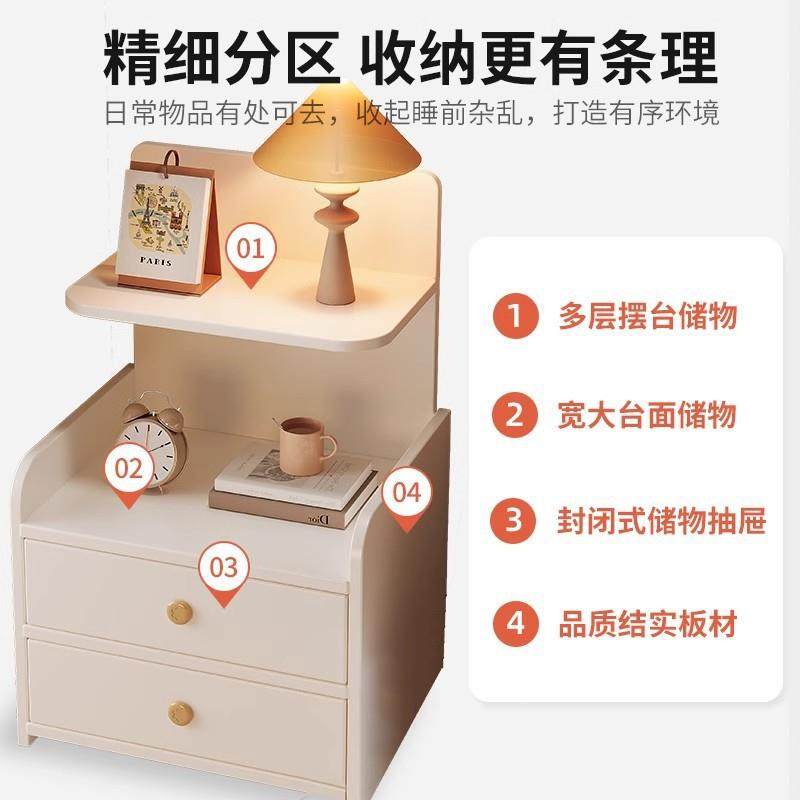 精细分区 收纳更有条理
日常物品有处可去，收起睡前杂乱，打造有序环境

PARIS

01

02

03

04

Dior

1 多层摆台储物

2 宽大台面储物

3 封闭式储物抽屉

4 品质结实板材