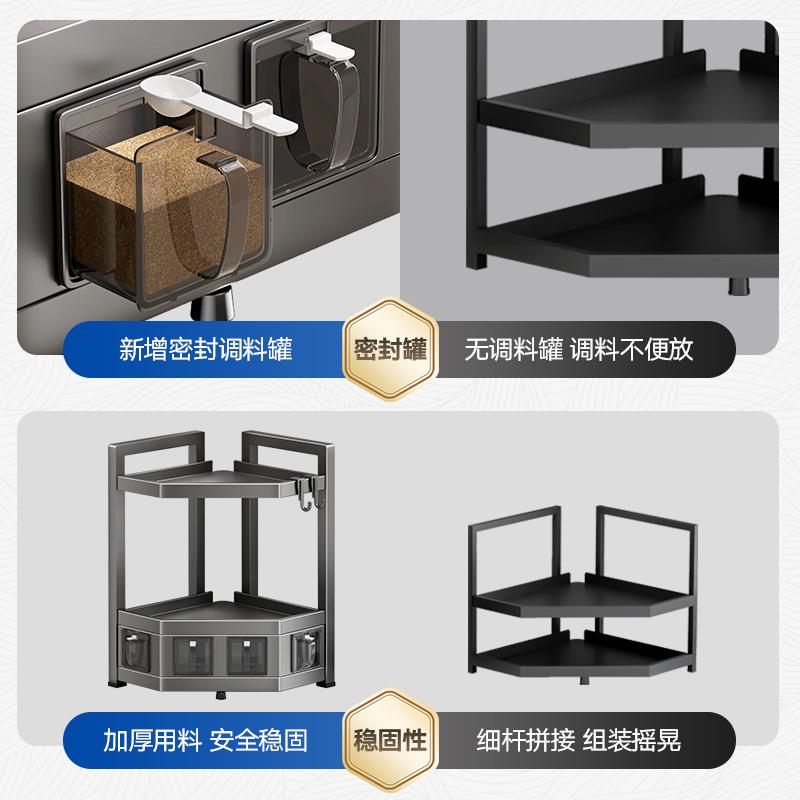 新增密封调料罐

密封罐

无调料罐 调料不便放

加厚用料 安全稳固

稳固性

细杆拼接 组装摇晃