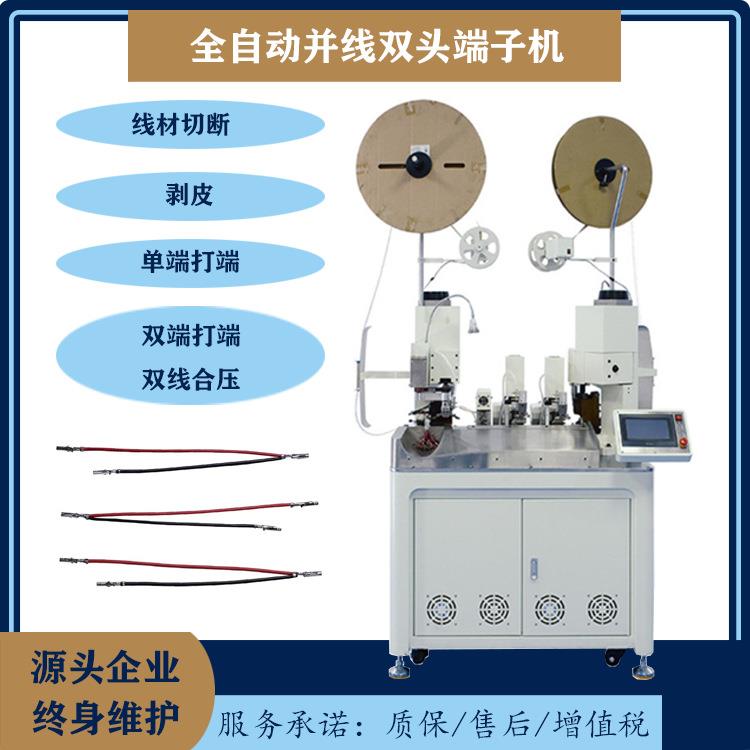 全自动并线双头端子机

线材切断

剥皮

单端打端

双端打端
双线合压

源头企业
终身维护

服务承诺：质保/售后/增值税