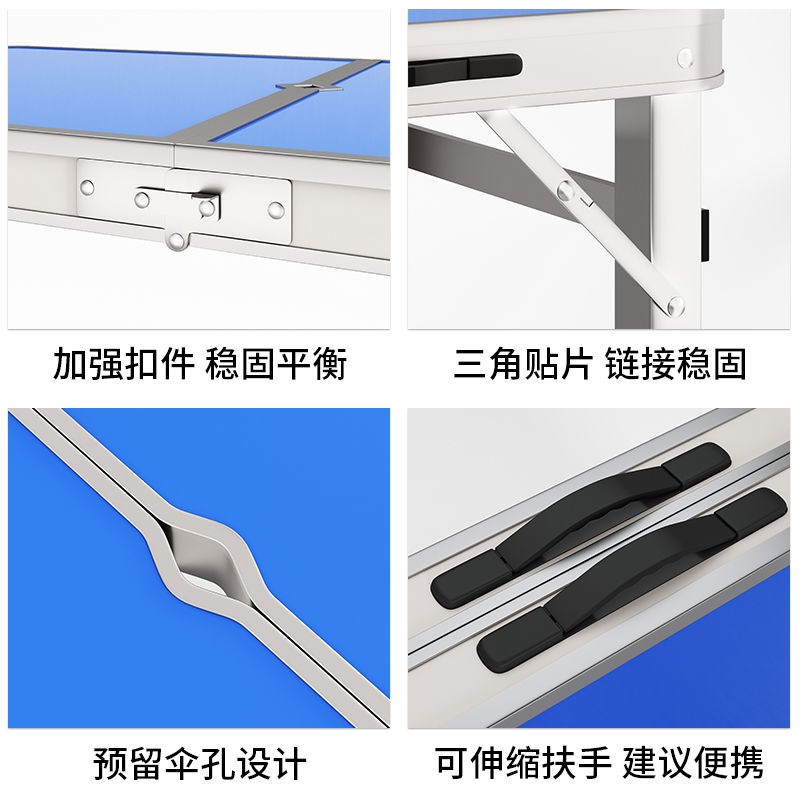 加强扣件 稳固平衡

三角贴片 链接稳固

预留伞孔设计

可伸缩扶手 建议便携