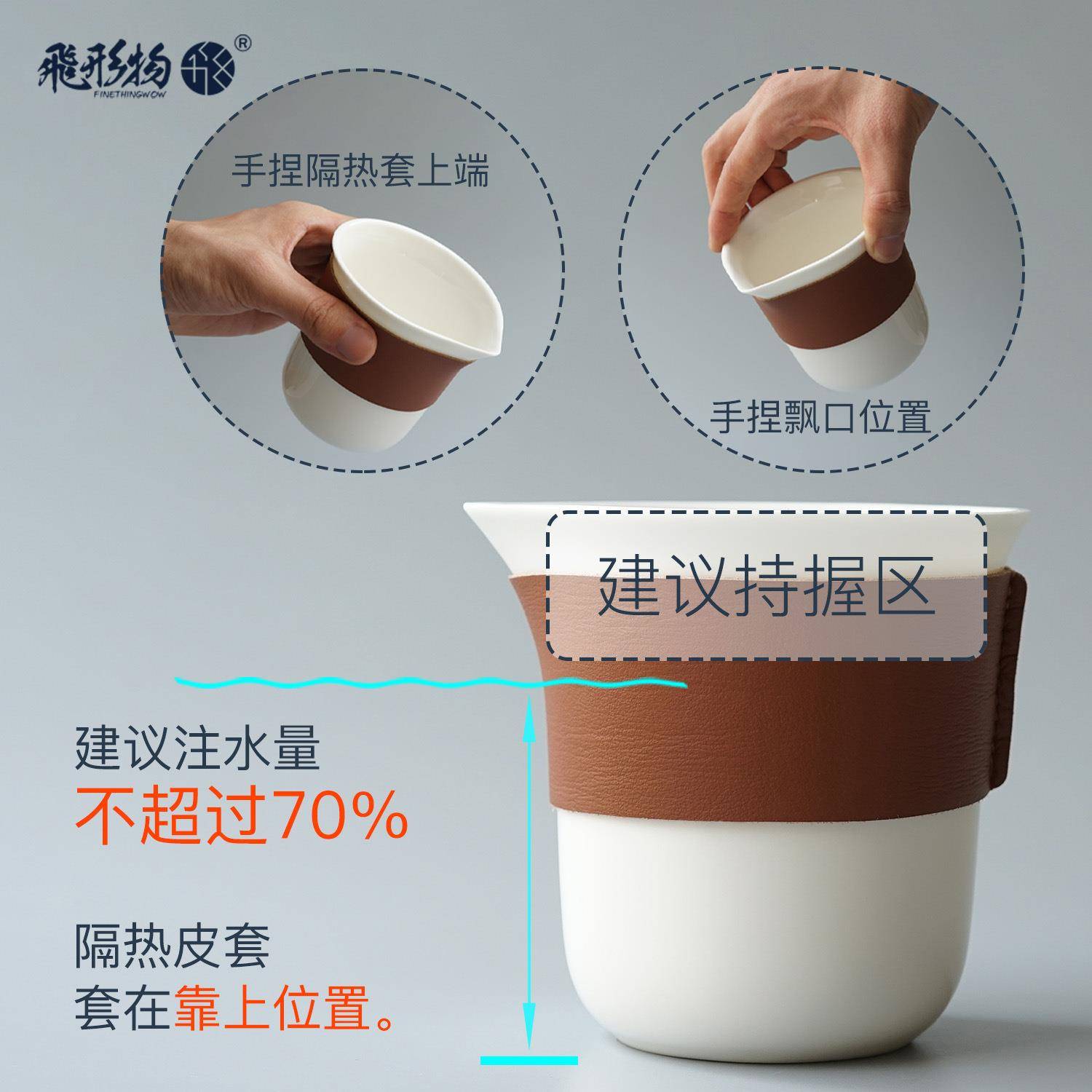 飛形物 ® FINETHINGWOW

手捏隔热套上端

手捏飘口位置

建议持握区

建议注水量
不超过70%

隔热皮套
套在靠上位置。