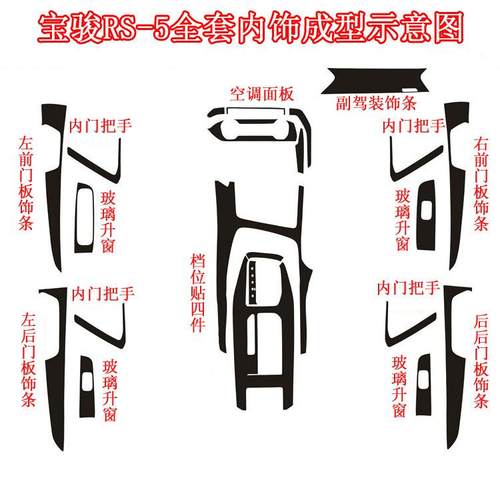 宝骏RS-5全套内饰成型示意图

空调面板

副驾装饰条

内门把手

左前门板饰条

玻璃升窗

内门把手

右前门板饰条

玻璃升窗

档位贴四件

内门把手

左后门板饰条

玻璃升窗

内门把手

后后门板饰条

玻璃升窗