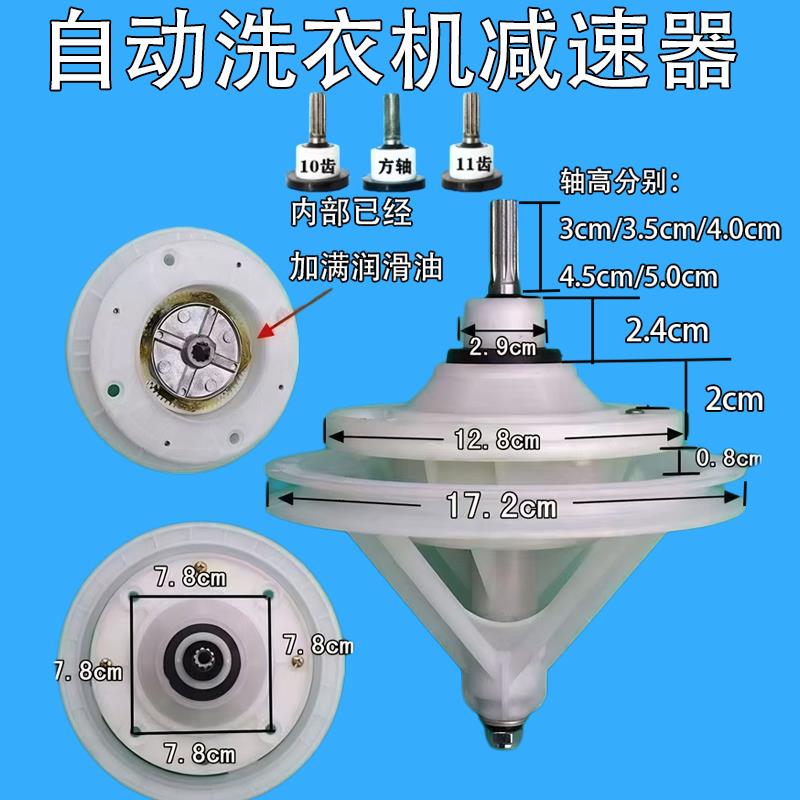 自动洗衣机减速器

10齿 方轴 11齿

内部已经

加满润滑油

轴高分别：
3cm/3.5cm/4.0cm
4.5cm/5.0cm

2.9cm

2.4cm

2cm

12.8cm

0.8cm

17.2cm

7.8cm

7.8cm

7.8cm

7.8cm